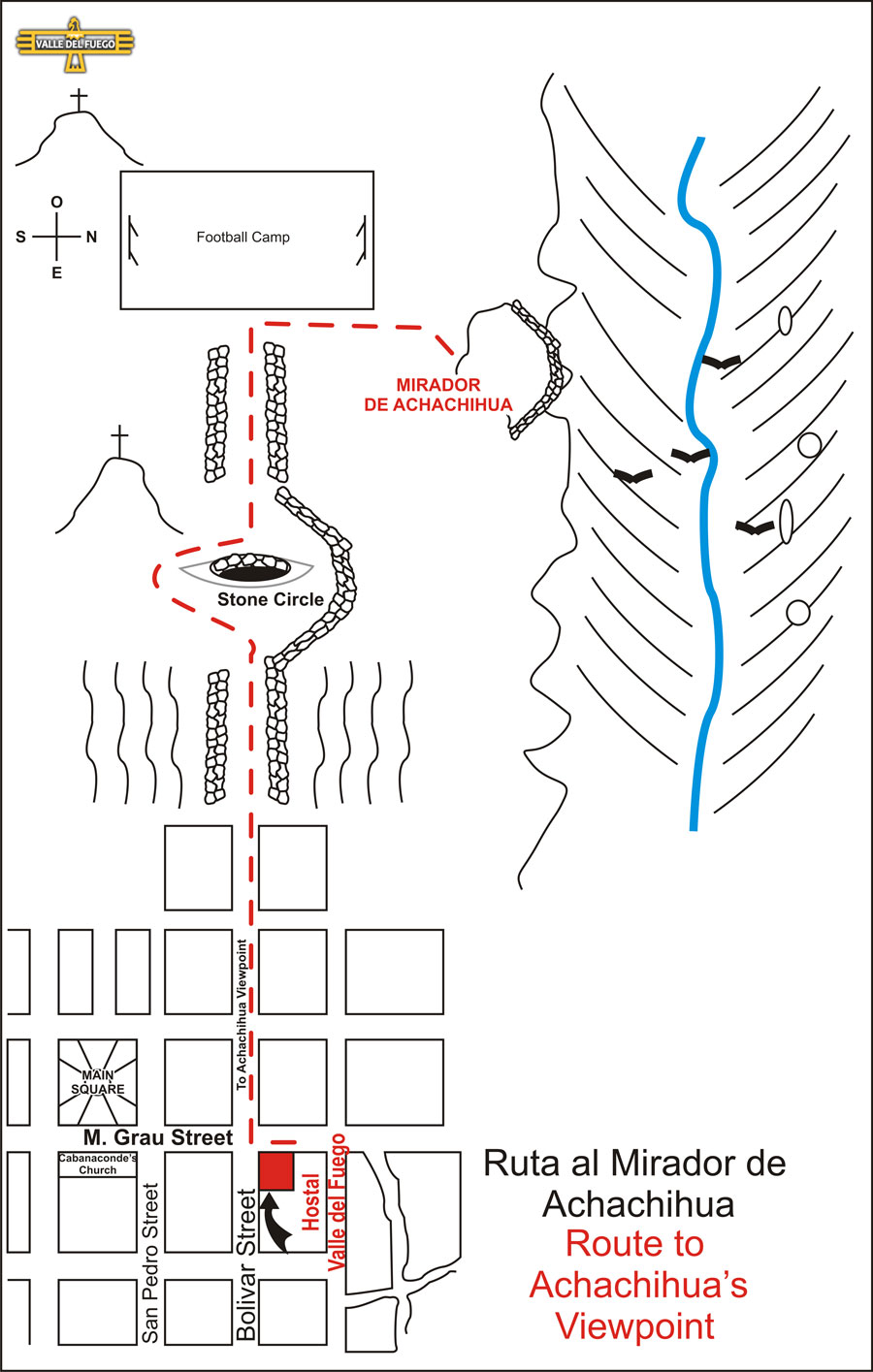 VALLE DEL FUEGO

O
S N
E

Football Camp

MIRADOR DE ACHACHIHUA

Stone Circle

To Achachihua Viewpoint

MAIN SQUARE

M. Grau Street

Cabanaconde's Church

San Pedro Street

Bolivar Street

Hostal Valle del Fuego

Ruta al Mirador de Achachihua
Route to Achachihua's Viewpoint